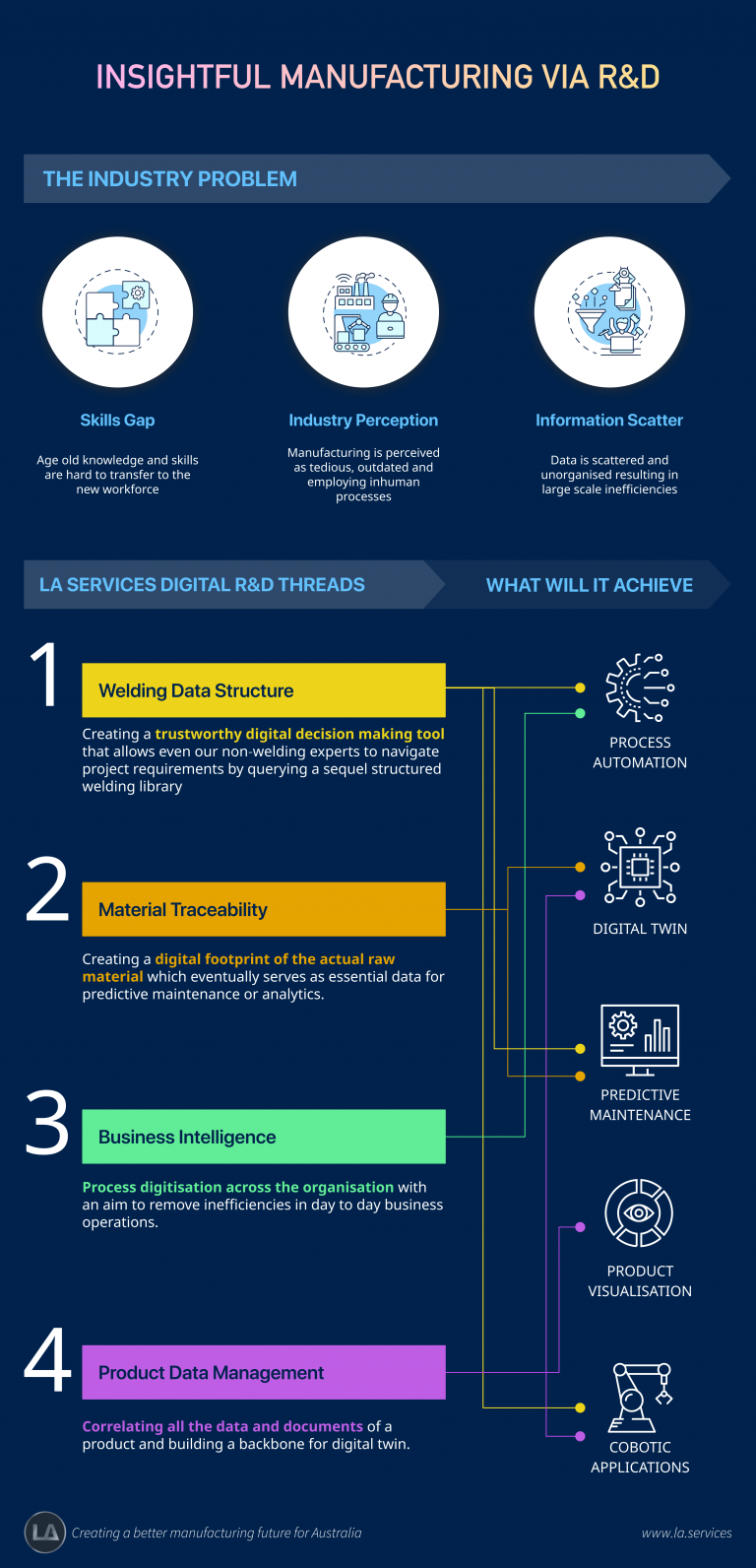 INSIGHTFUL MANUFACTURING VIA R&D

THE INDUSTRY PROBLEM

Skills Gap

Age old knowledge and skills are hard to transfer to the new workforce

Industry Perception

Manufacturing is perceived as tedious, outdated and employing inhuman processes

Information Scatter

Data is scattered and unorganised resulting in large scale inefficiencies

LA SERVICES DIGITAL R&D THREADS

WHAT WILL IT ACHIEVE

1

Welding Data Structure

Creating a trustworthy digital decision making tool that allows even our non-welding experts to navigate project requirements by querying a sequel structured welding library

2

Material Traceability

Creating a digital footprint of the actual raw material which eventually serves as essential data for predictive maintenance or analytics.

3

Business Intelligence

Process digitisation across the organisation with an aim to remove inefficiencies in day to day business operations.

4

Product Data Management

Correlating all the data and documents of a product and building a backbone for digital twin.

PROCESS AUTOMATION

DIGITAL TWIN

PREDICTIVE MAINTENANCE

PRODUCT VISUALISATION

COBOTIC APPLICATIONS

LA

Creating a better manufacturing future for Australia

www.la.services